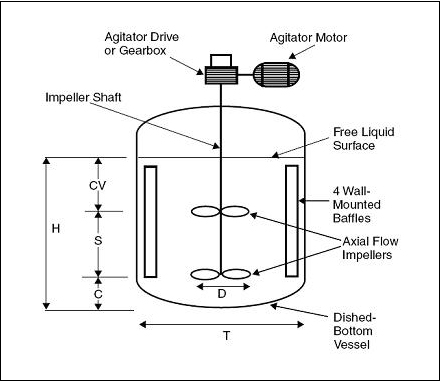 Agitator Drive or Gearbox

Agitator Motor

Impeller Shaft

Free Liquid Surface

CV

4 Wall-Mounted Baffles

H

S

Axial Flow Impellers

C

D

Dished-Bottom Vessel

T